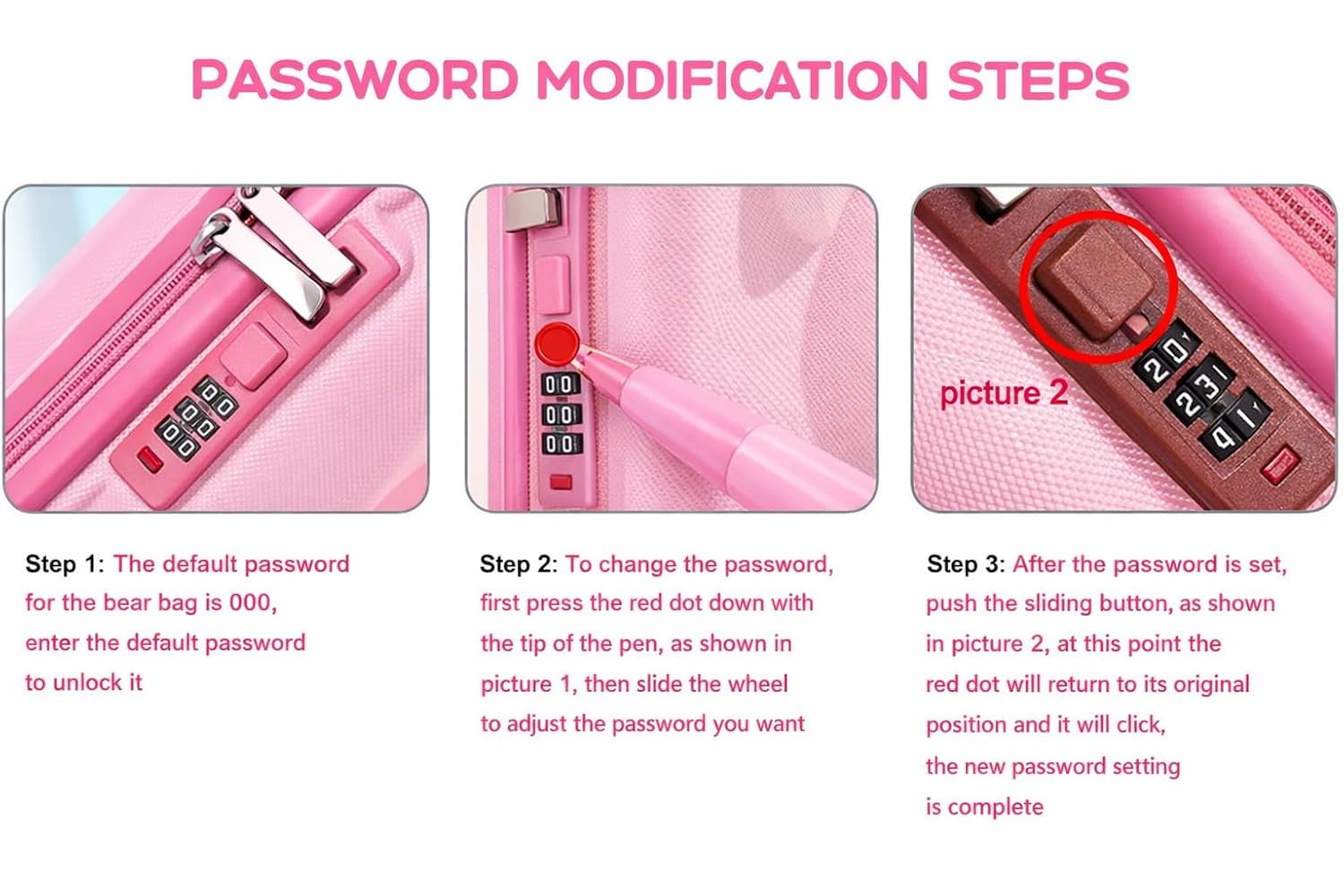 PASSWORD MODIFICATION STEPS

picture 2

Step 1: The default password for the bear bag is 000, enter the default password to unlock it

Step 2: To change the password, first press the red dot down with the tip of the pen, as shown in picture 1, then slide the wheel to adjust the password you want

Step 3: After the password is set, push the sliding button, as shown in picture 2, at this point the red dot will return to its original position and it will click, the new password setting is complete