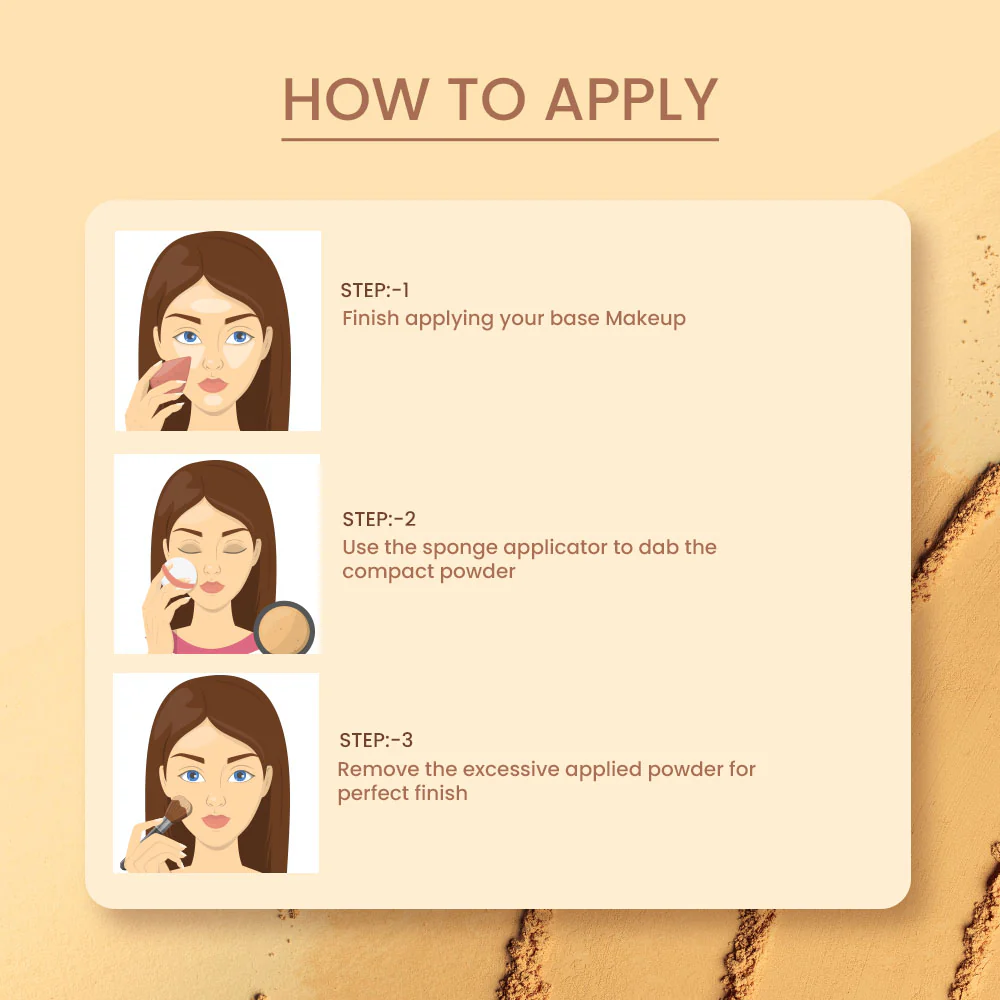 HOW TO APPLY

STEP:-1
Finish applying your base Makeup

STEP:-2
Use the sponge applicator to dab the compact powder

STEP:-3
Remove the excessive applied powder for perfect finish