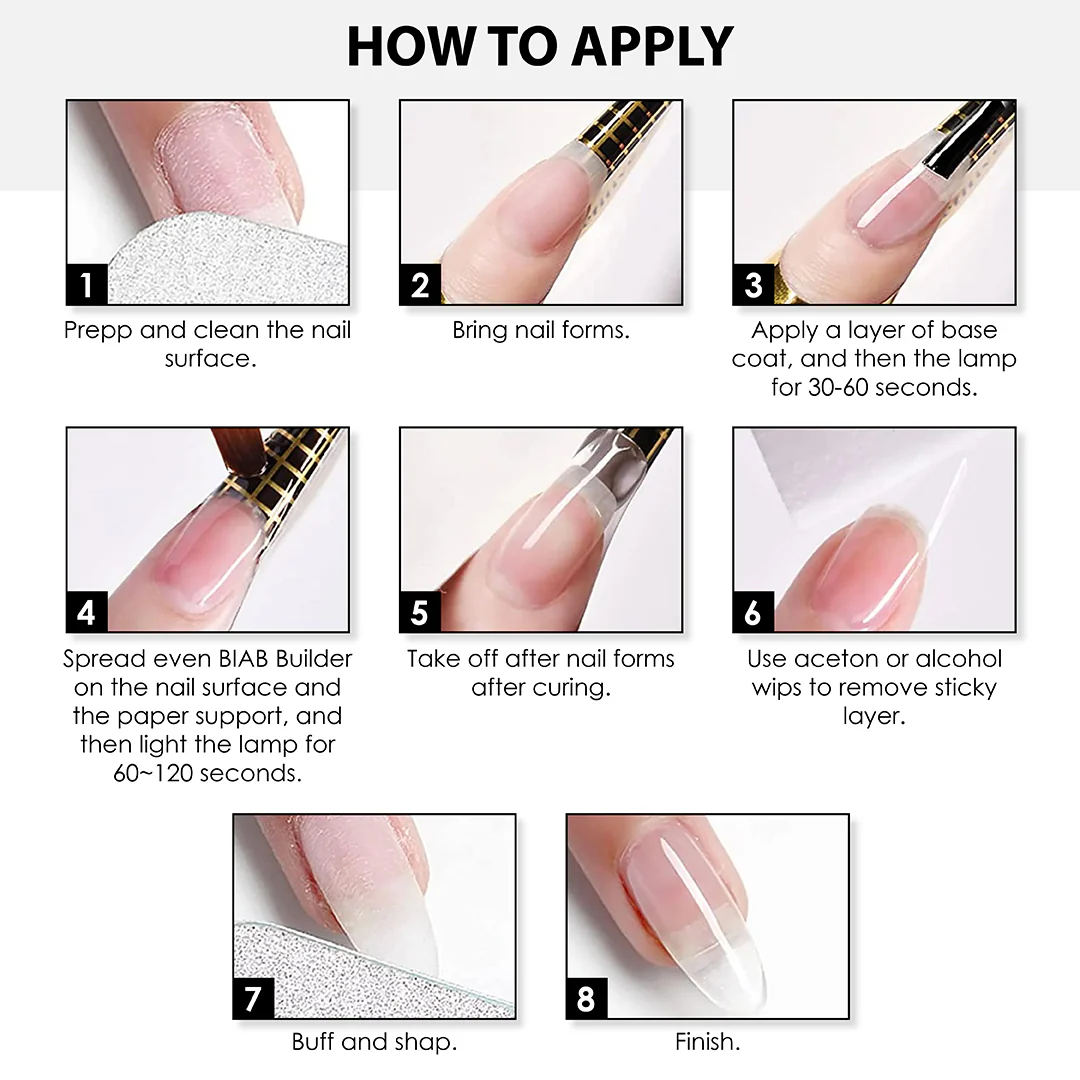 HOW TO APPLY

1
Prepp and clean the nail surface.

2
Bring nail forms.

3
Apply a layer of base coat, and then the lamp for 30-60 seconds.

4
Spread even BIAB Builder on the nail surface and the paper support, and then light the lamp for 60~120 seconds.

5
Take off after nail forms after curing.

6
Use aceton or alcohol wips to remove sticky layer.

7
Buff and shap.

8
Finish.