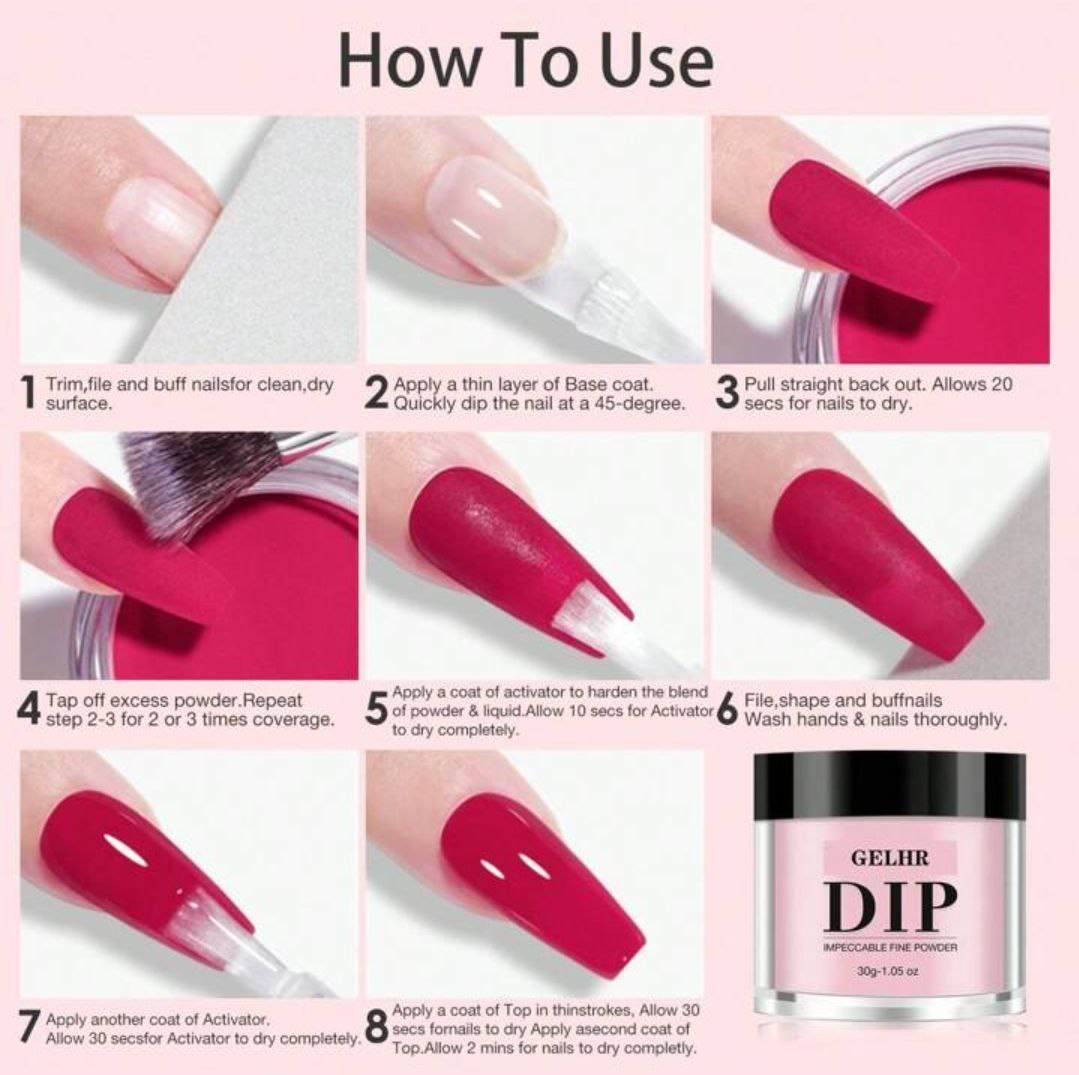 How To Use

1 Trim,file and buff nailsfor clean,dry surface.

2 Apply a thin layer of Base coat. Quickly dip the nail at a 45-degree.

3 Pull straight back out. Allows 20 secs for nails to dry.

4 Tap off excess powder.Repeat step 2-3 for 2 or 3 times coverage.

5 Apply a coat of activator to harden the blend of powder & liquid.Allow 10 secs for Activator to dry completely.

6 File,shape and buffnails Wash hands & nails thoroughly.

7 Apply another coat of Activator. Allow 30 secsfor Activator to dry completely.

8 Apply a coat of Top in thinstrokes, Allow 30 secs fornails to dry Apply asecond coat of Top.Allow 2 mins for nails to dry completly.

GELHR
DIP
IMPECCABLE FINE POWDER
30g-1.05 oz