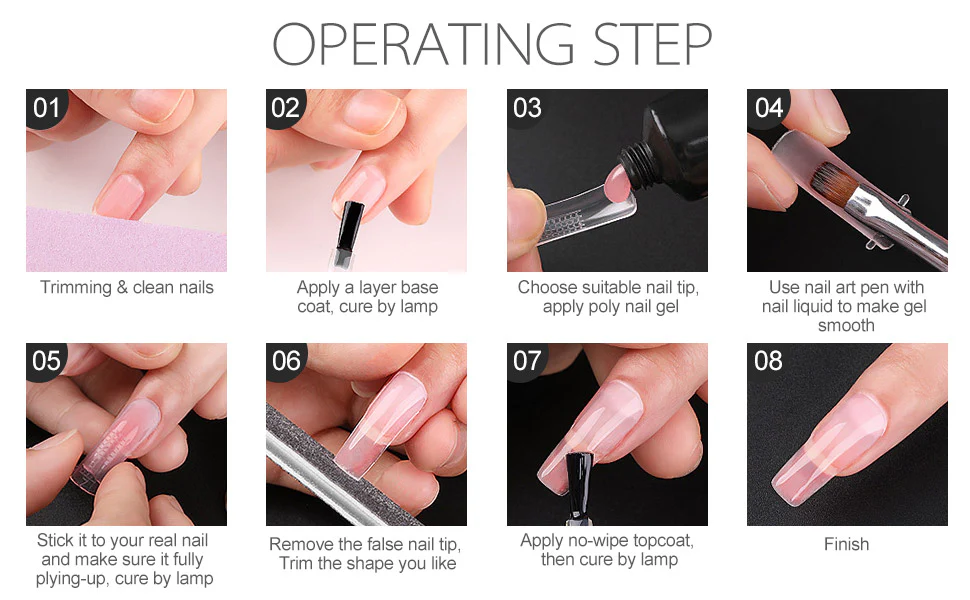 OPERATING STEP

01
Trimming & clean nails

02
Apply a layer base coat, cure by lamp

03
Choose suitable nail tip, apply poly nail gel

04
Use nail art pen with nail liquid to make gel smooth

05
Stick it to your real nail and make sure it fully plying-up, cure by lamp

06
Remove the false nail tip, Trim the shape you like

07
Apply no-wipe topcoat, then cure by lamp

08
Finish