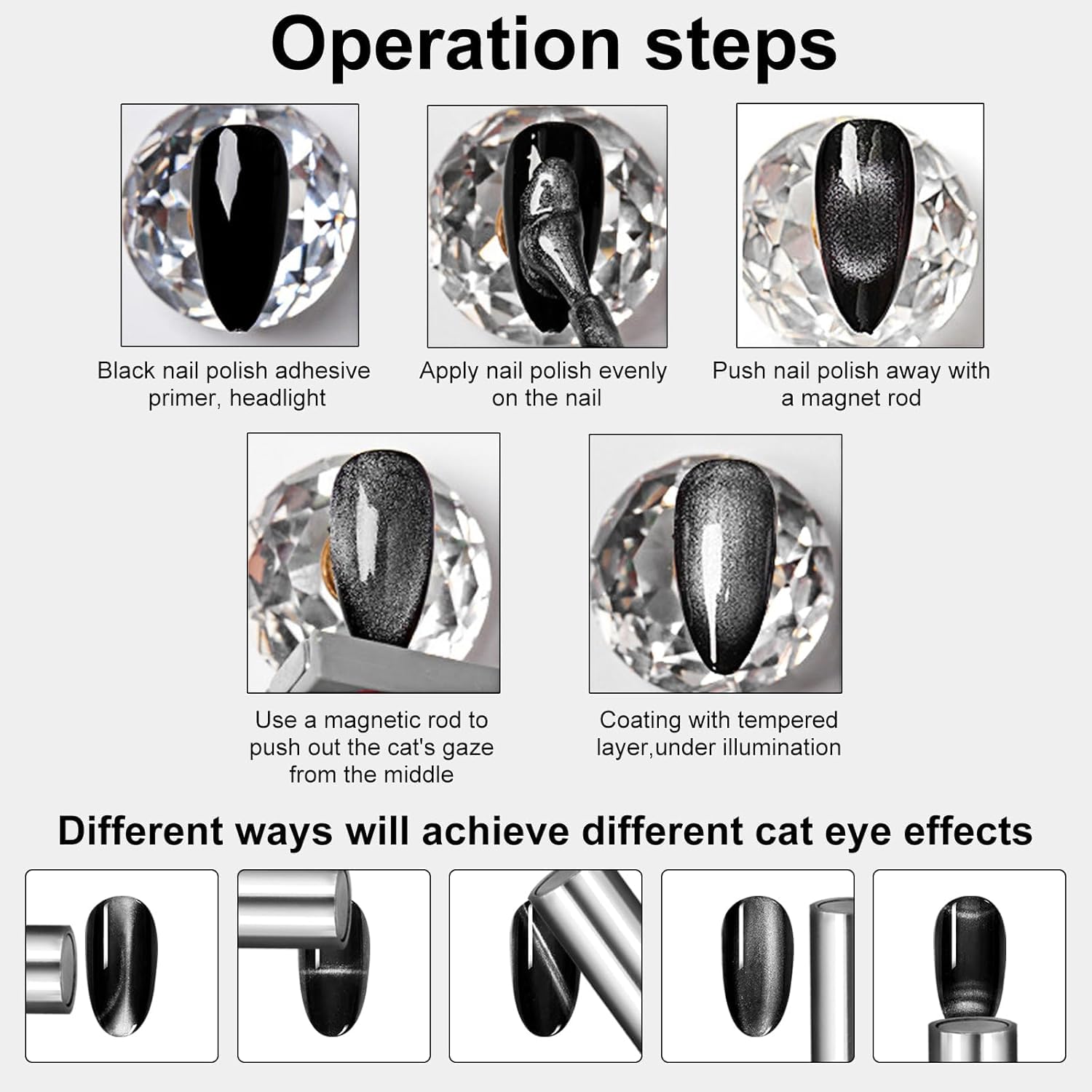 Operation steps

Black nail polish adhesive primer, headlight

Apply nail polish evenly on the nail

Push nail polish away with a magnet rod

Use a magnetic rod to push out the cat's gaze from the middle

Coating with tempered layer,under illumination

Different ways will achieve different cat eye effects