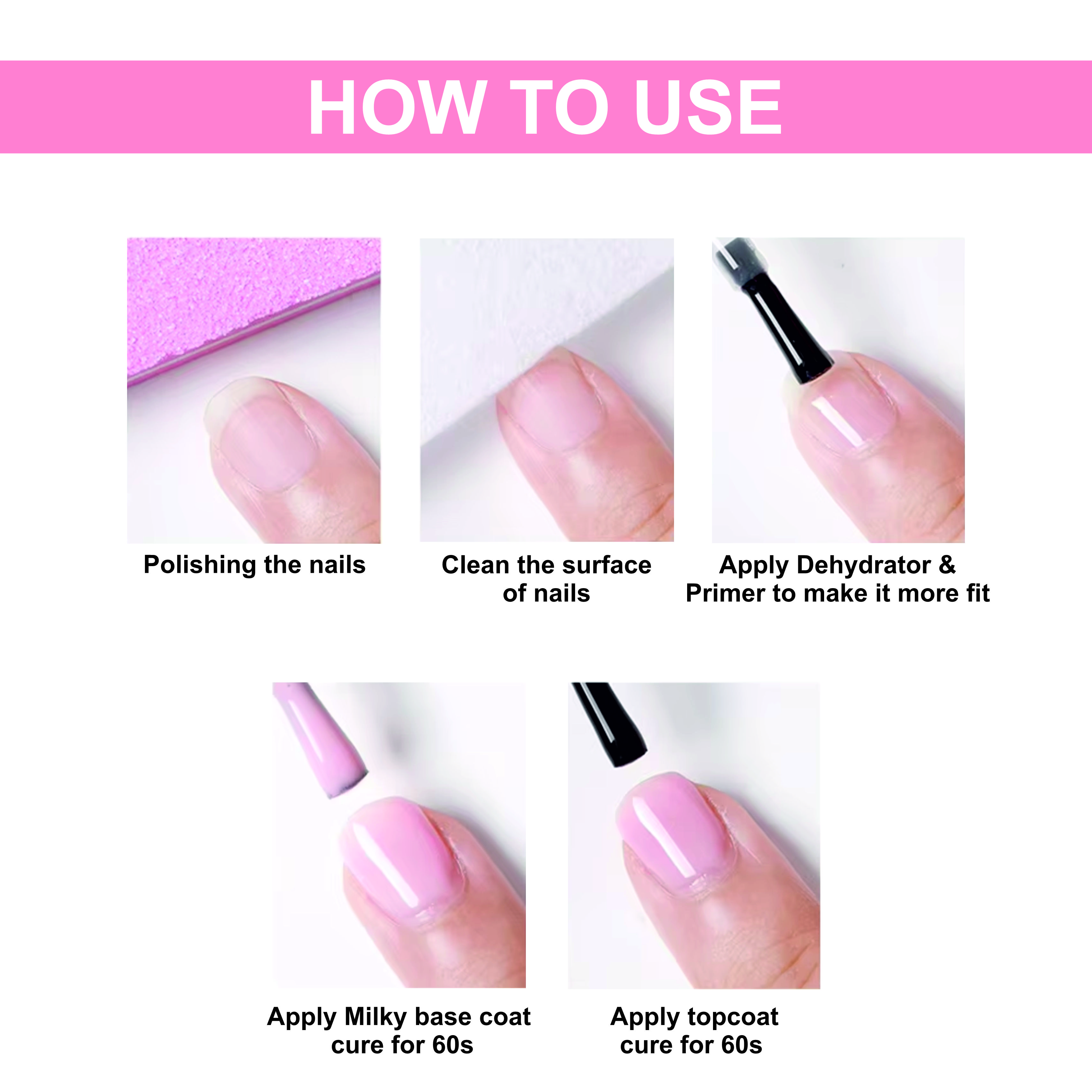 HOW TO USE

Polishing the nails

Clean the surface of nails

Apply Dehydrator & Primer to make it more fit

Apply Milky base coat cure for 60s

Apply topcoat cure for 60s